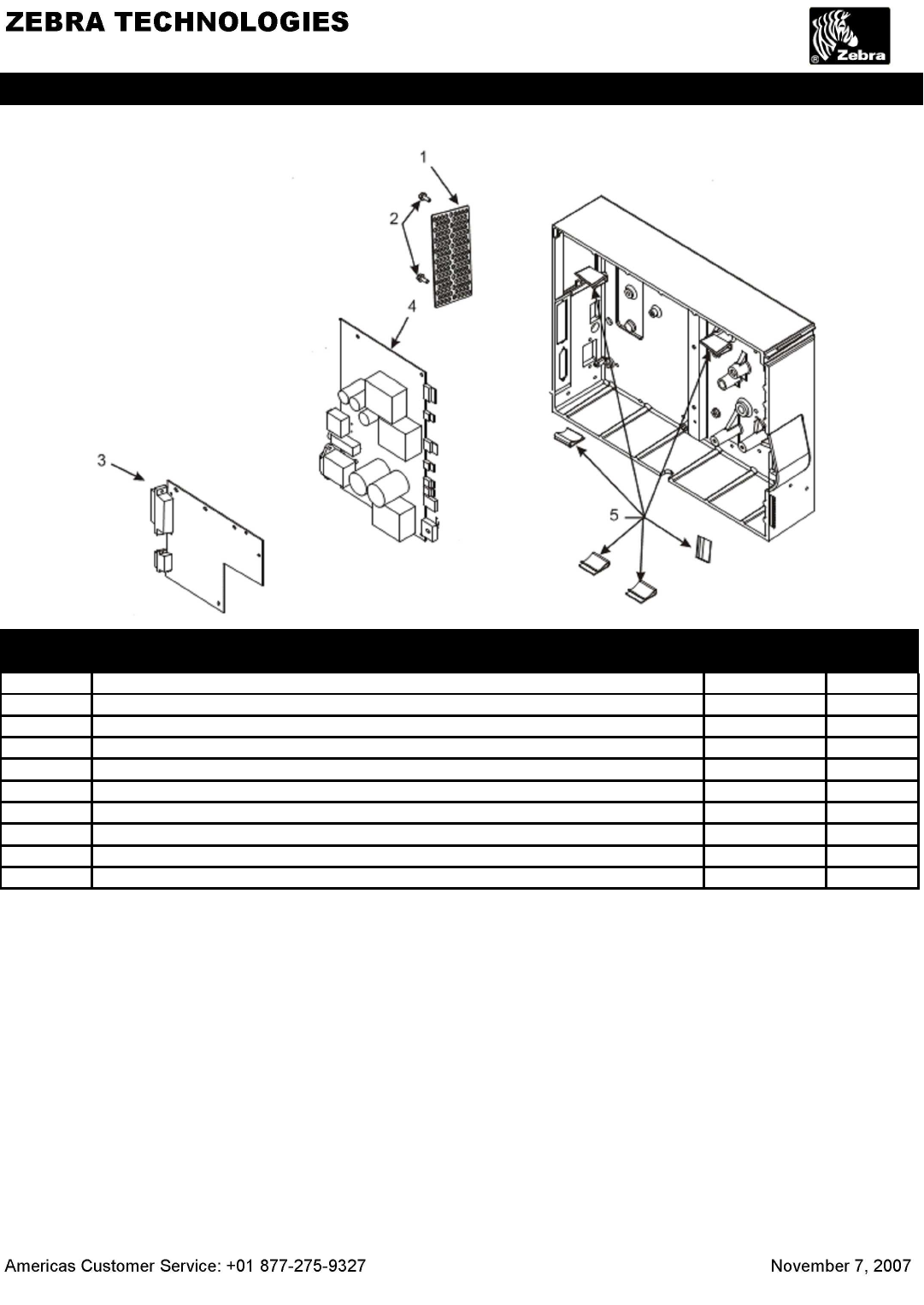 ZEBRA TECHNOLOGIES

Zebra

1

2

4

3

5

Americas Customer Service: +01 877-275-9327

November 7, 2007