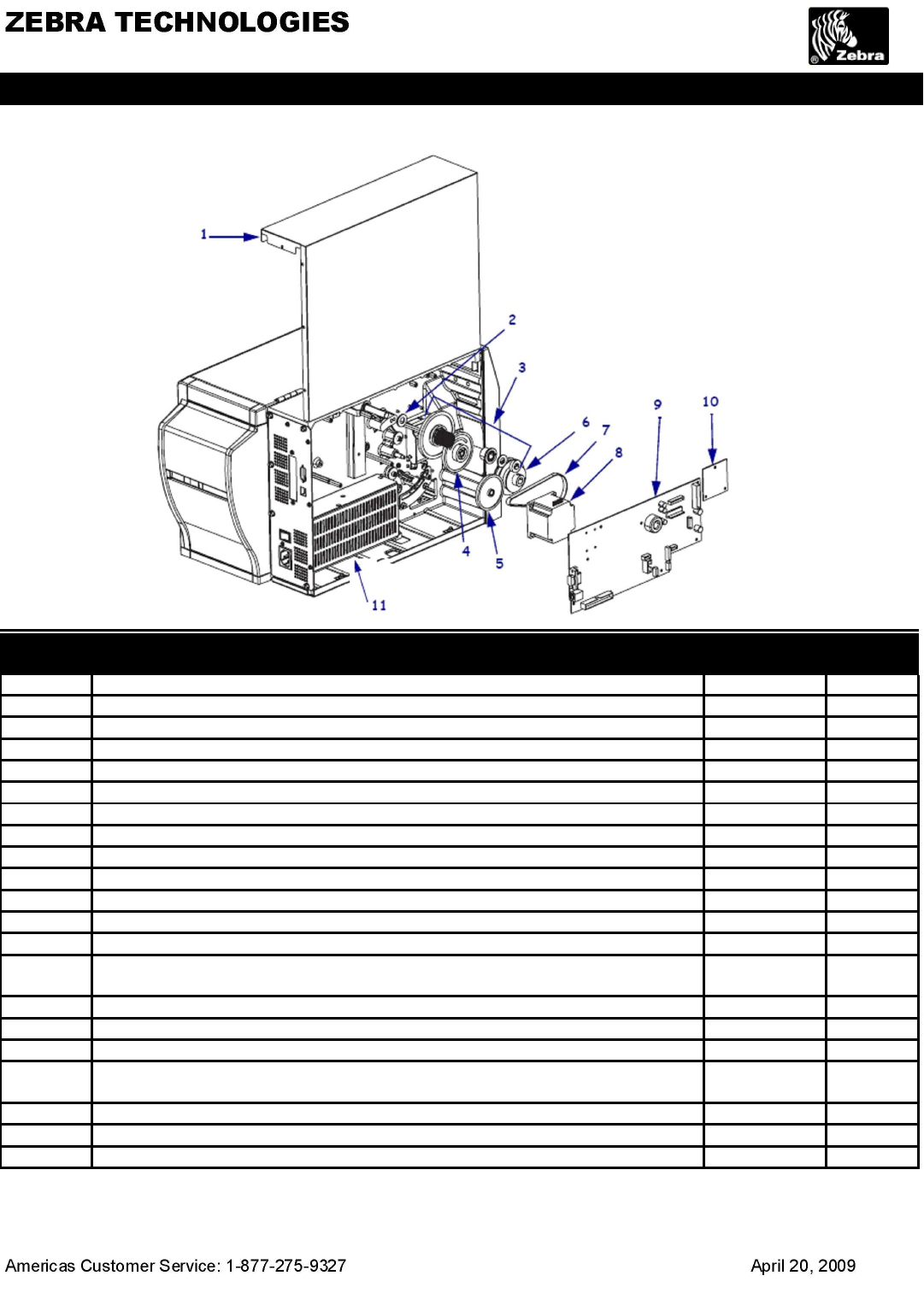 ZEBRA TECHNOLOGIES

Zebra

1

2

3

6

7

8

9

10

4

5

11

Americas Customer Service: 1-877-275-9327

April 20, 2009