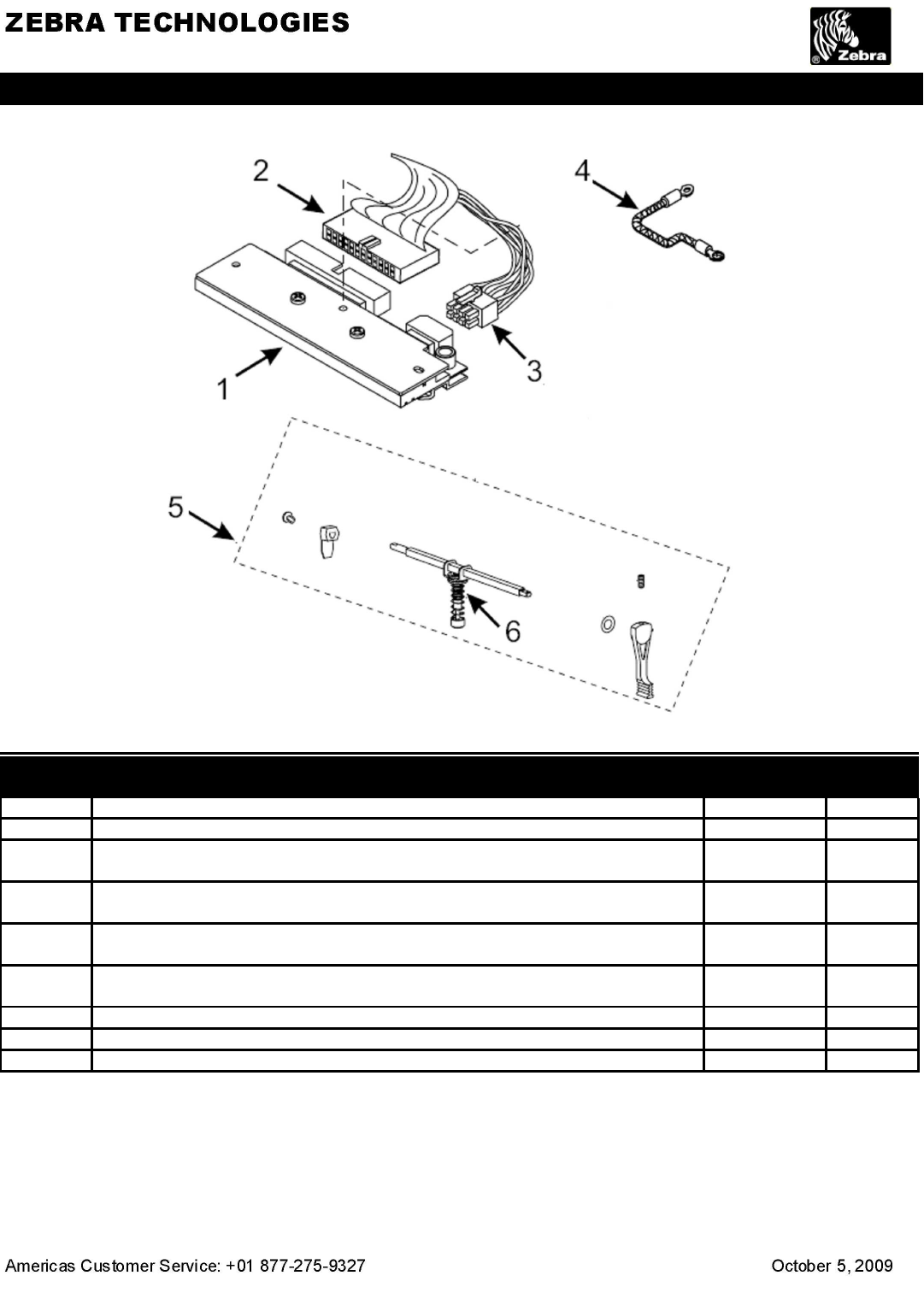 ZEBRA TECHNOLOGIES

Zebra

2

4

3

1

5

6

Americas Customer Service: +01 877-275-9327

October 5, 2009